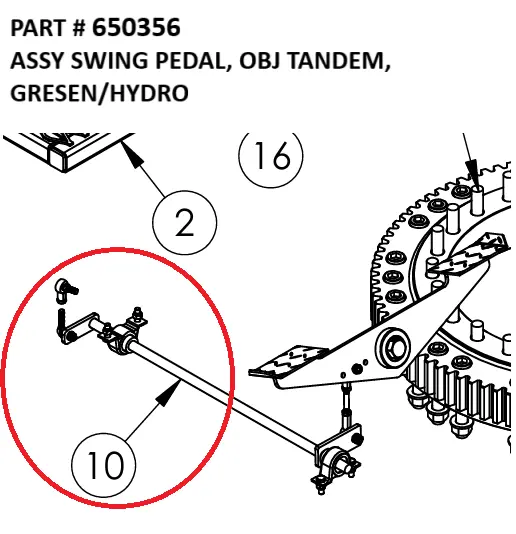 PART # 650356
ASSY SWING PEDAL, OBJ TANDEM, GRESEN/HYDRO

16

2

10