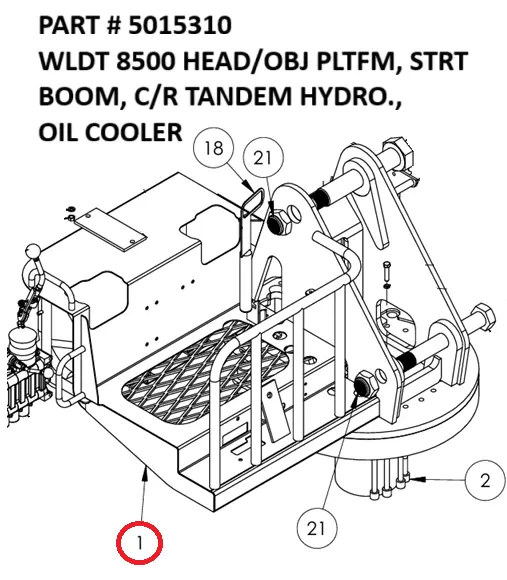 PART # 5015310
WLDT 8500 HEAD/OBJ PLTFM, STRT BOOM, C/R TANDEM HYDRO., OIL COOLER

18
21
2
21
1