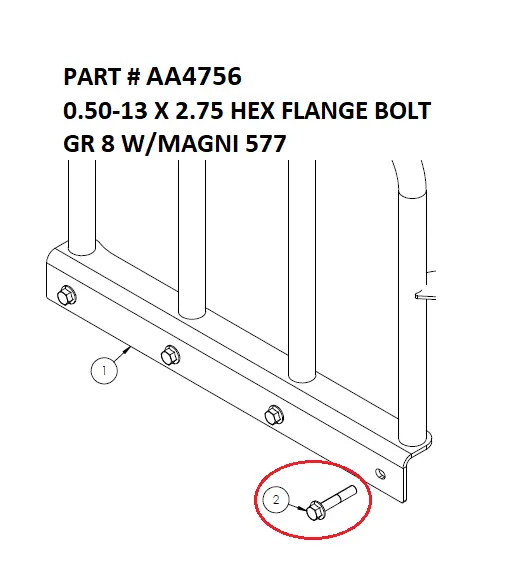 PART # AA4756
0.50-13 X 2.75 HEX FLANGE BOLT
GR 8 W/MAGNI 577

1

2