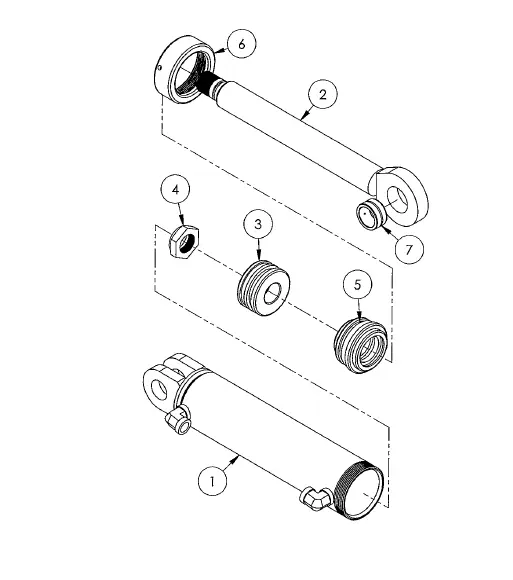 6
2
4
3
7
5
1