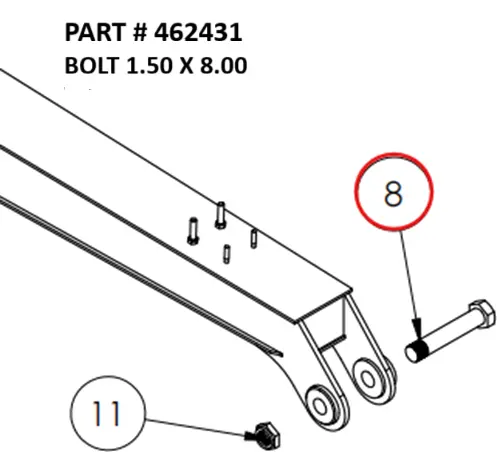 PART # 462431
BOLT 1.50 X 8.00

8

11