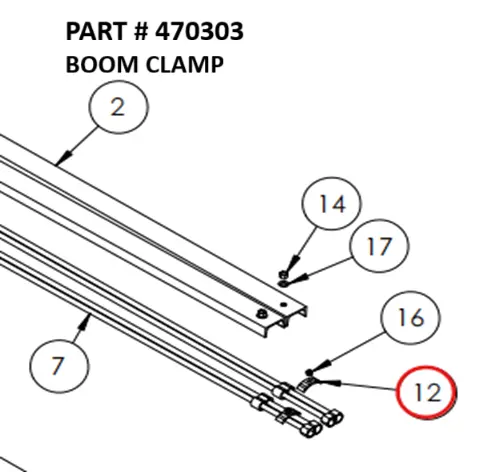 PART # 470303
BOOM CLAMP

2

14

17

16

7

12