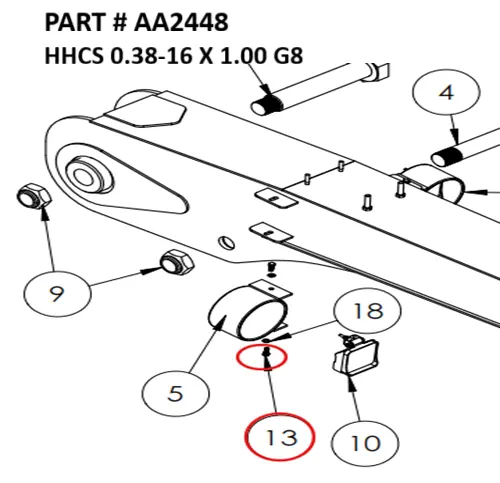 PART # AA2448
HHCS 0.38-16 X 1.00 G8

4

9

18

5

13

10