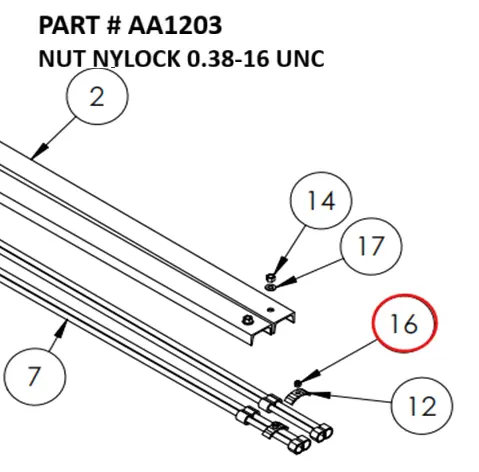 PART # AA1203
NUT NYLOCK 0.38-16 UNC

2

14

17

16

7

12