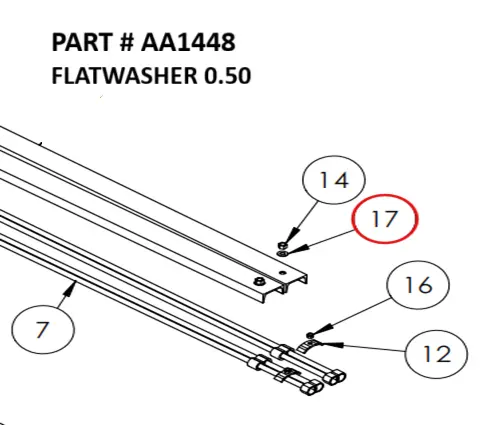 PART # AA1448
FLATWASHER 0.50

14
17
16
7
12