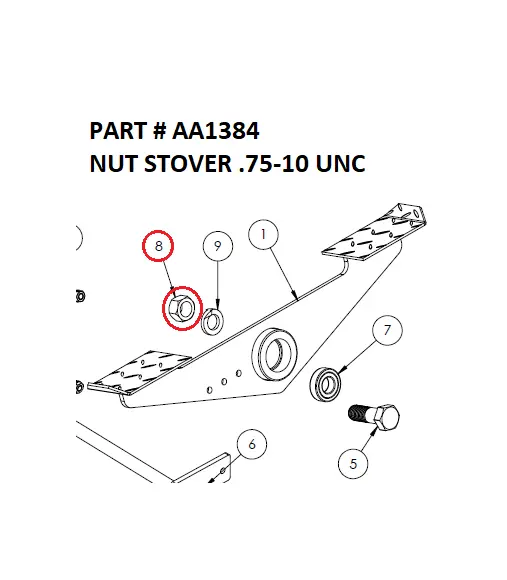 PART # AA1384
NUT STOVER .75-10 UNC

8
9
1
7
6
5