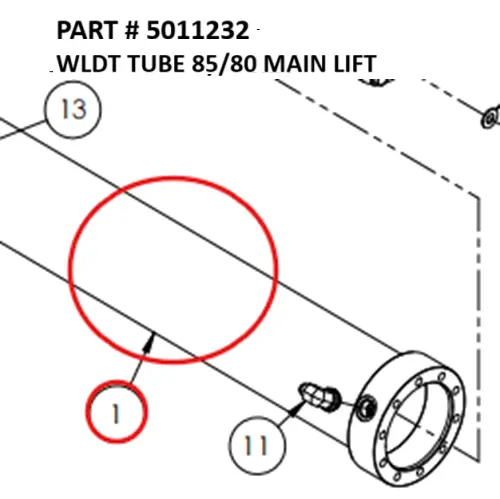 PART # 5011232
WLDT TUBE 85/80 MAIN LIFT

13

1

11