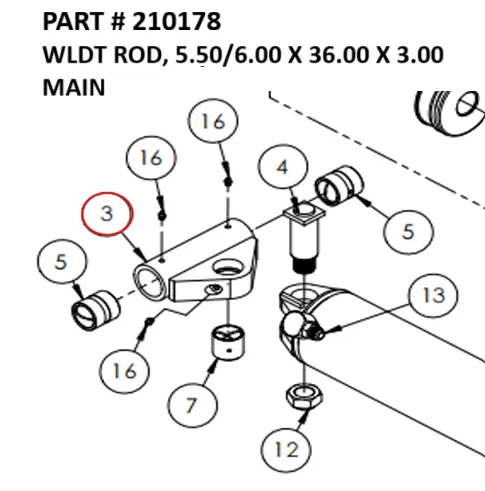 PART # 210178
WLDT ROD, 5.50/6.00 X 36.00 X 3.00
MAIN

16
16
4
3
5
5
13
16
7
12