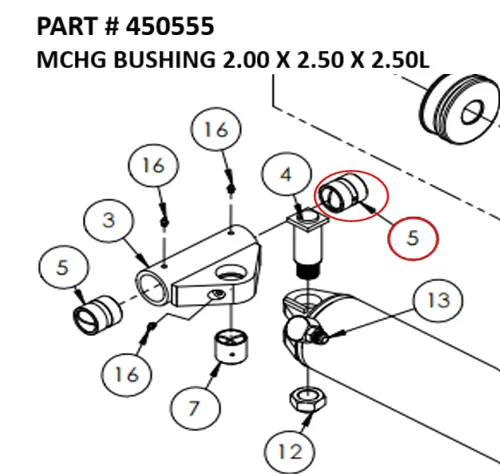 PART # 450555
MCHG BUSHING 2.00 X 2.50 X 2.50L

16
16
4
3
5
5
13
16
7
12