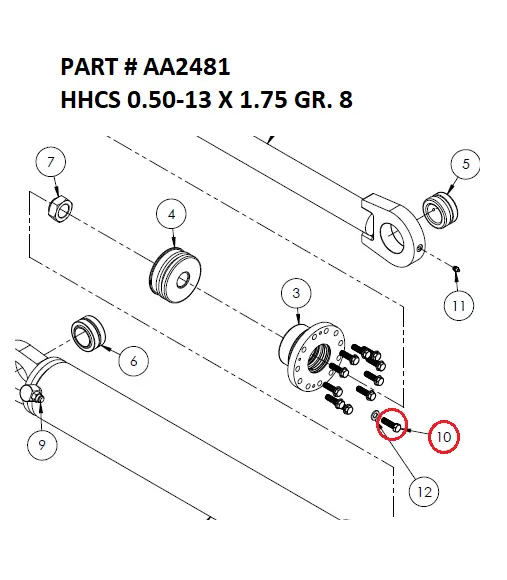 PART # AA2481
HHCS 0.50-13 X 1.75 GR. 8

7
5
4
11
3
6
9
10
12