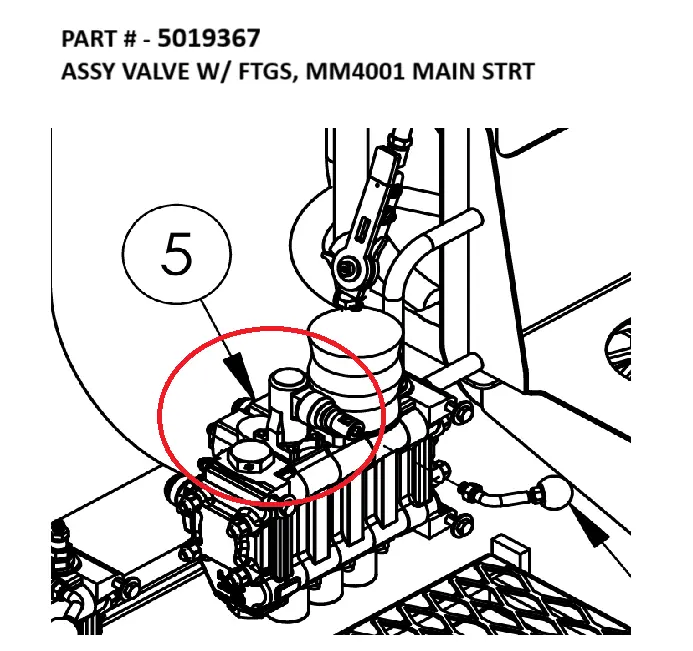 PART # - 5019367
ASSY VALVE W/ FTGS, MM4001 MAIN STRT

5