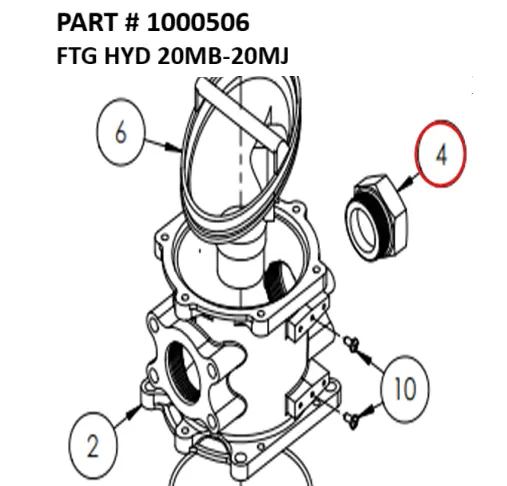 PART # 1000506
FTG HYD 20MB-20MJ

6

4

10

2