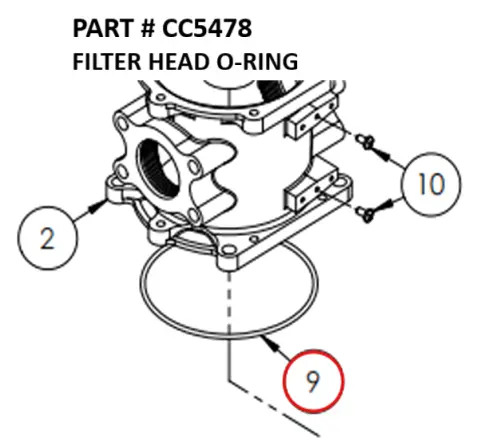 PART # CC5478
FILTER HEAD O-RING

10

2

9