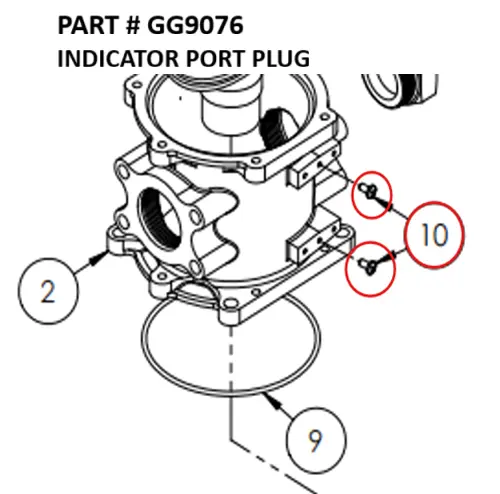 PART # GG9076
INDICATOR PORT PLUG

10

2

9