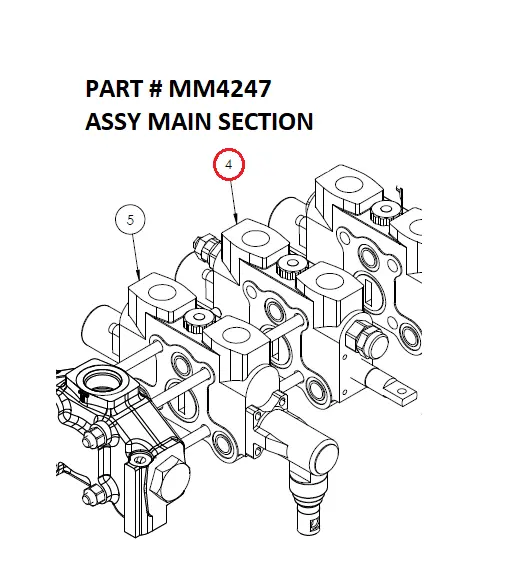 PART # MM4247
ASSY MAIN SECTION

4

5