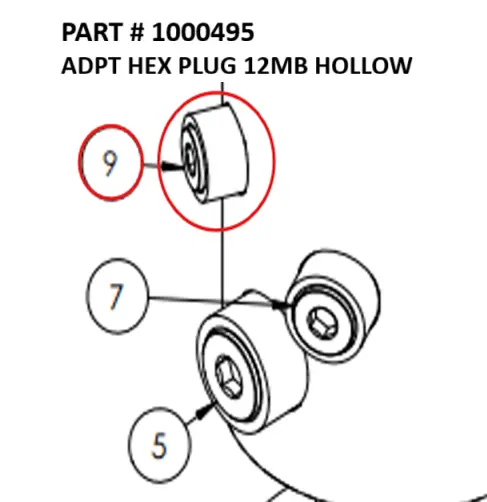 PART # 1000495
ADPT HEX PLUG 12MB HOLLOW

9

7

5