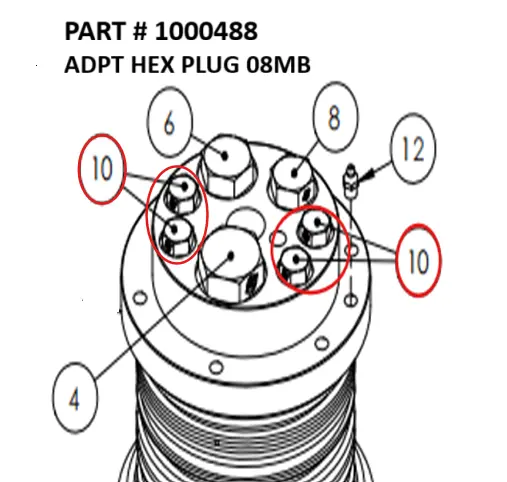 PART # 1000488
ADPT HEX PLUG 08MB

6
8
12
10
10
4