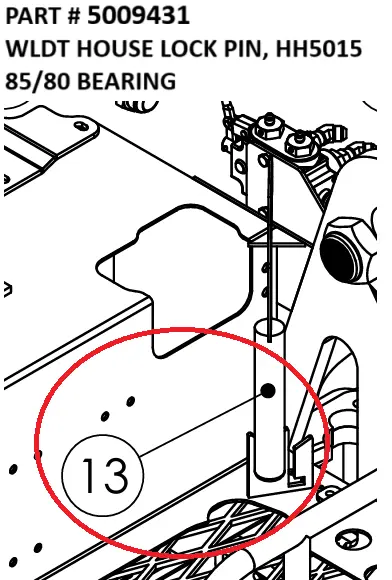 PART # 5009431
WLDT HOUSE LOCK PIN, HH5015
85/80 BEARING

13