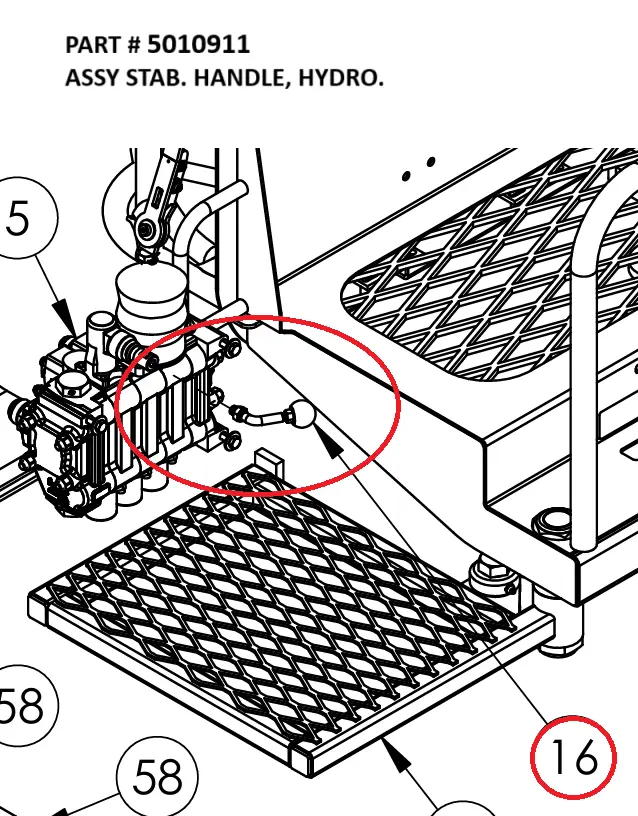 PART # 5010911
ASSY STAB. HANDLE, HYDRO.

5

58

58

16