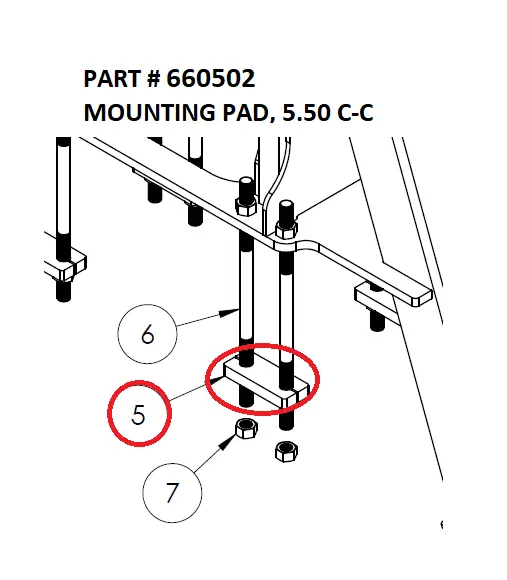 PART # 660502
MOUNTING PAD, 5.50 C-C

6

5

7