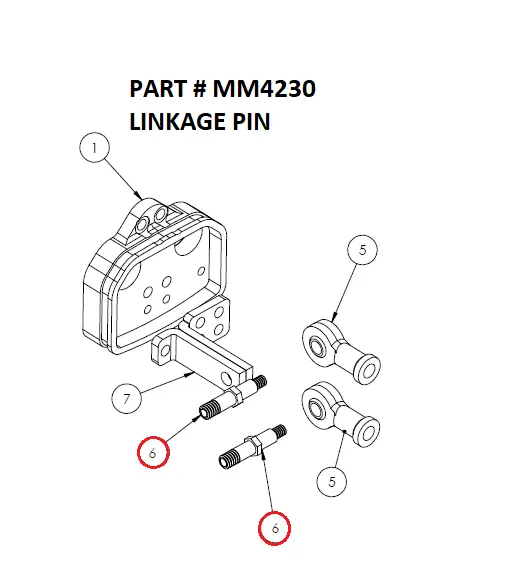 PART # MM4230
LINKAGE PIN

1

5

7

6

6

5