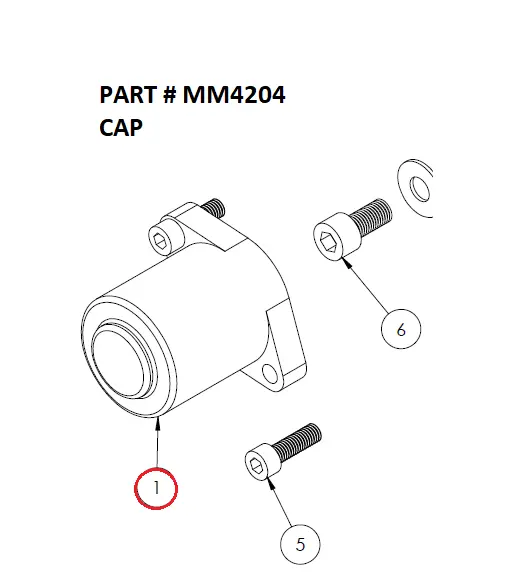 PART # MM4204
CAP

6

1

5