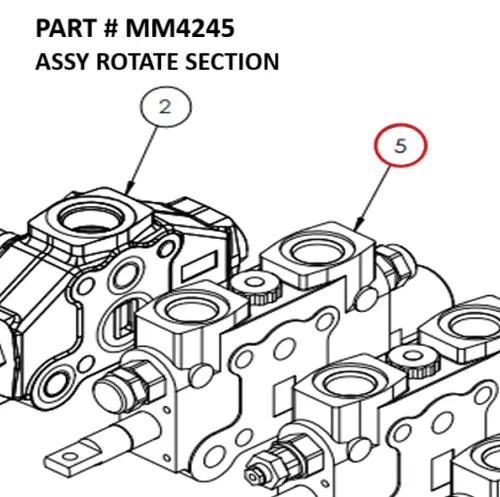 PART # MM4245
ASSY ROTATE SECTION

2

5