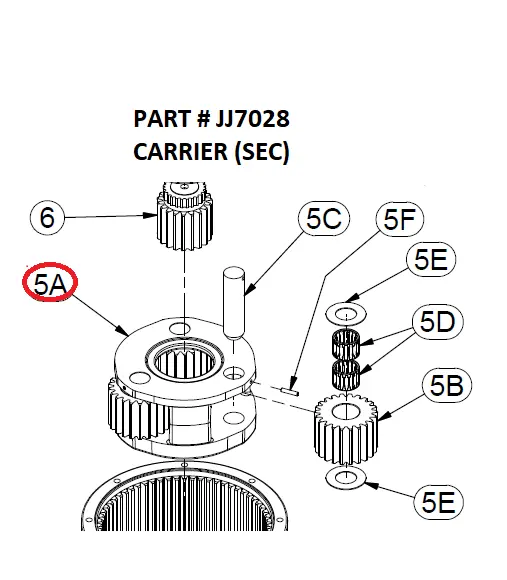 PART # JJ7028
CARRIER (SEC)

6

5C

5F

5E

5A

5D

5B

5E