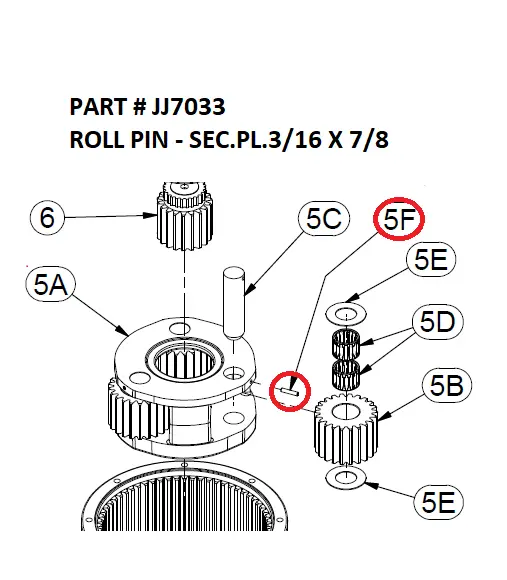 PART # JJ7033
ROLL PIN - SEC.PL.3/16 X 7/8

6
5C
5F
5E
5A
5D
5B
5E