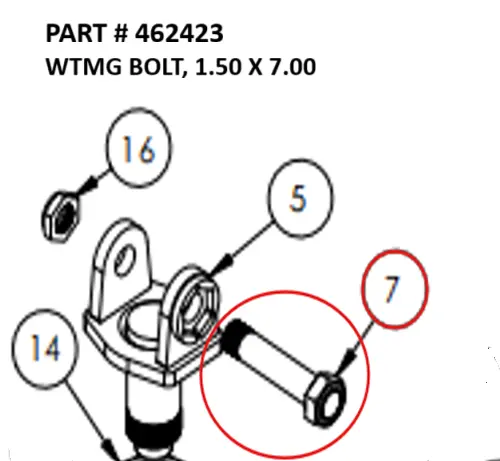 PART # 462423
WTMG BOLT, 1.50 X 7.00

16

5

7

14