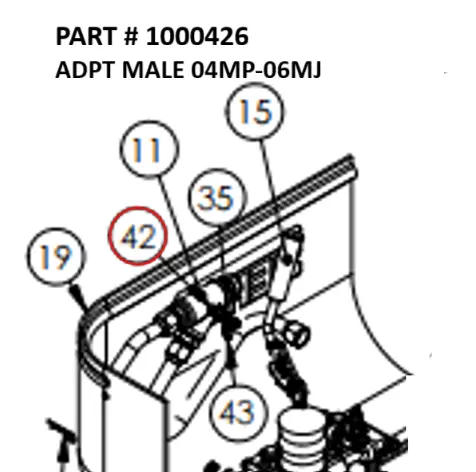 PART # 1000426
ADPT MALE 04MP-06MJ

15
11
35
42
19
43