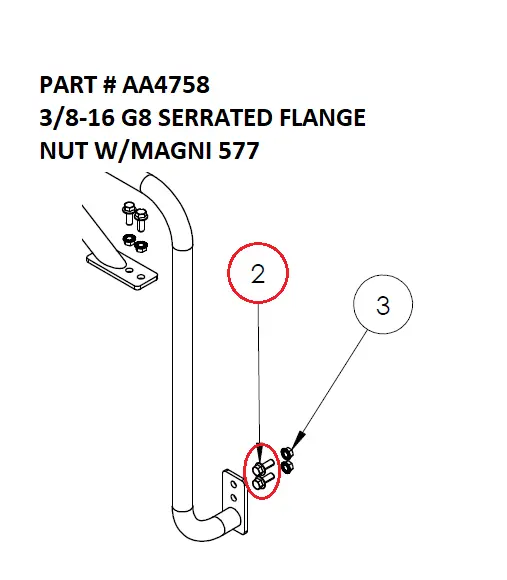 PART # AA4758
3/8-16 G8 SERRATED FLANGE
NUT W/MAGNI 577

2

3