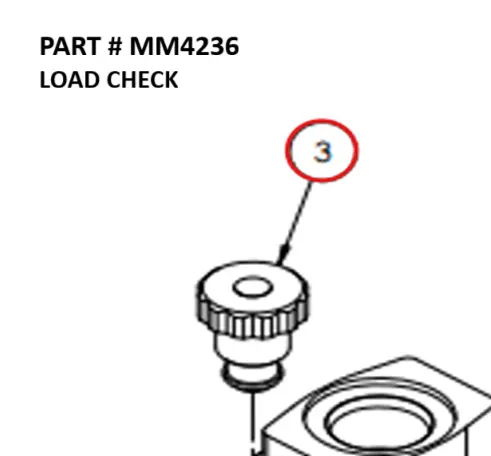 PART # MM4236
LOAD CHECK

3