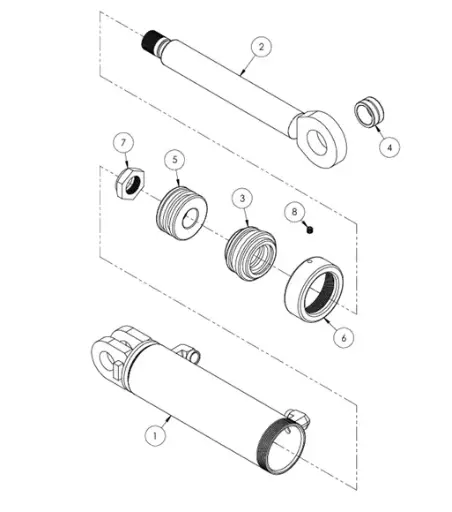 2
4
7
5
3
8
6
1