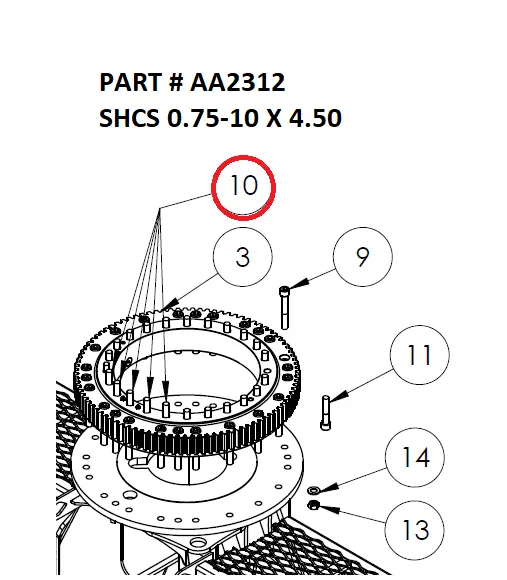 PART # AA2312
SHCS 0.75-10 X 4.50

10

3

9

11

14

13