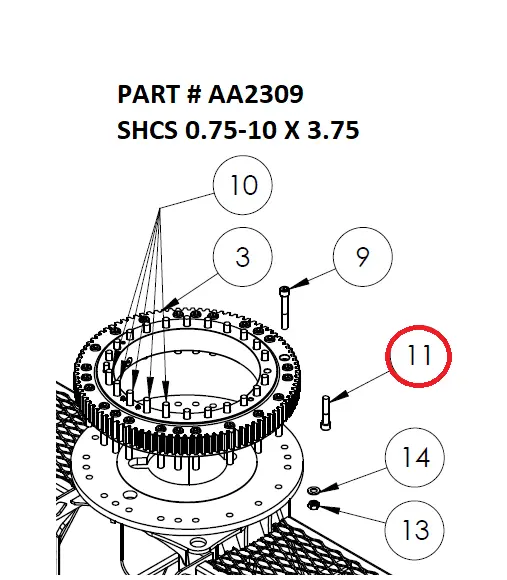 PART # AA2309
SHCS 0.75-10 X 3.75

10

3

9

11

14

13