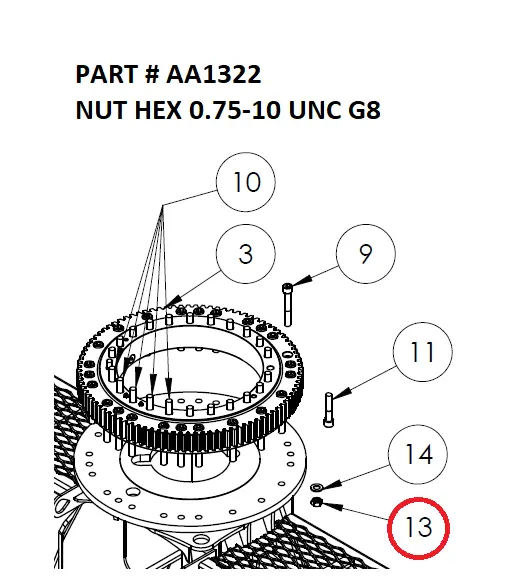 PART # AA1322
NUT HEX 0.75-10 UNC G8

10

3

9

11

14

13