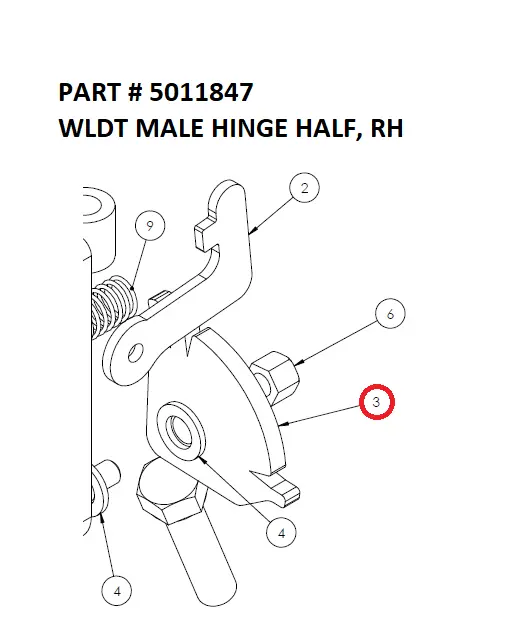 PART # 5011847
WLDT MALE HINGE HALF, RH

2

9

6

3

4

4