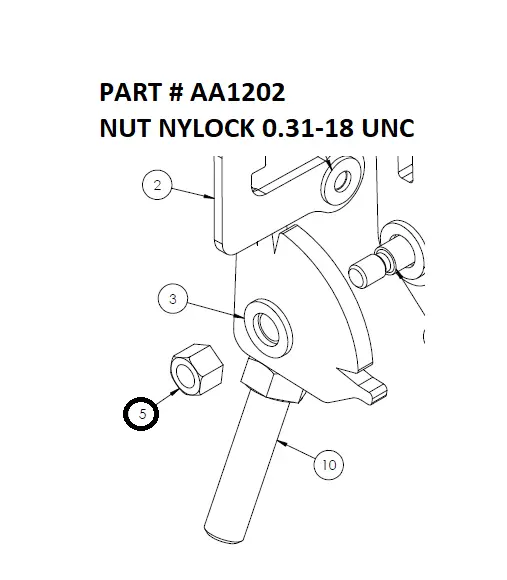 PART # AA1202
NUT NYLOCK 0.31-18 UNC

2

3

5

10