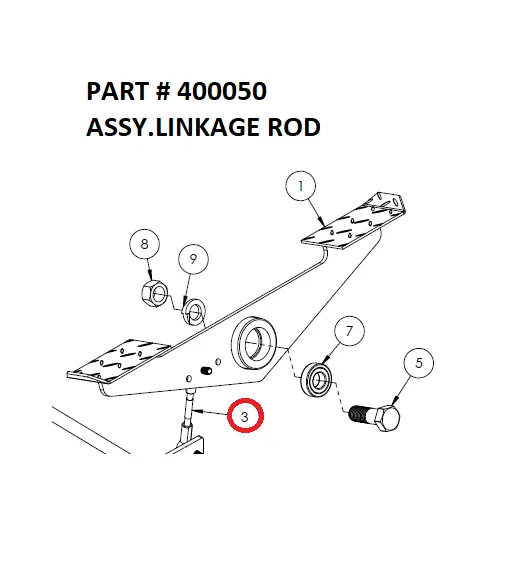 PART # 400050
ASSY.LINKAGE ROD

1

8

9

7

5

3