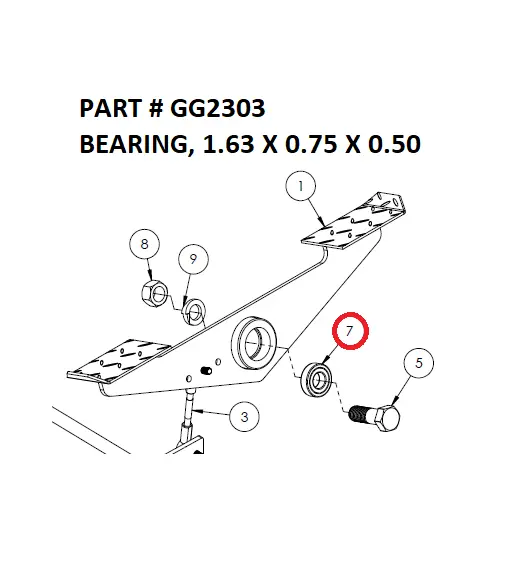 PART # GG2303
BEARING, 1.63 X 0.75 X 0.50

1
8
9
7
5
3