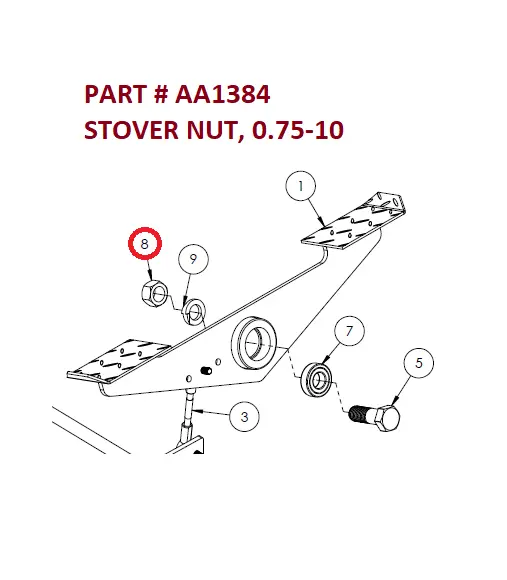 PART # AA1384
STOVER NUT, 0.75-10

1
8
9
7
5
3