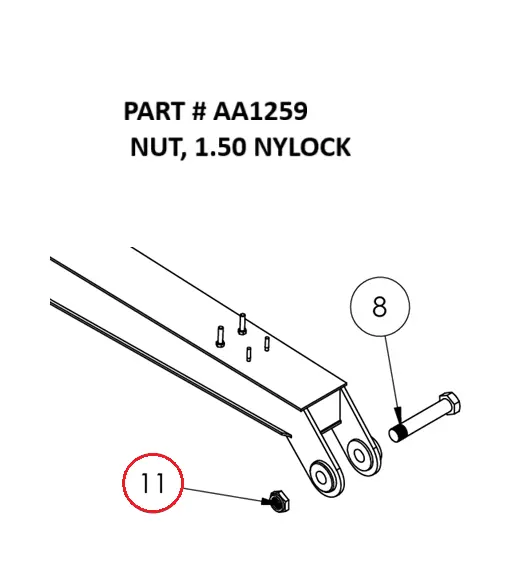 PART # AA1259
NUT, 1.50 NYLOCK

8

11