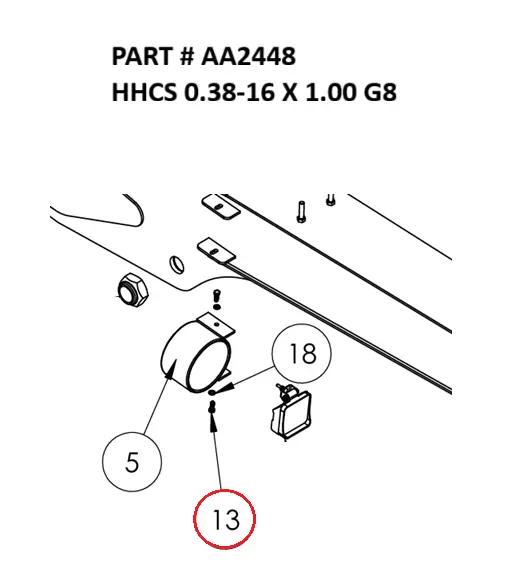 PART # AA2448
HHCS 0.38-16 X 1.00 G8

18

5

13