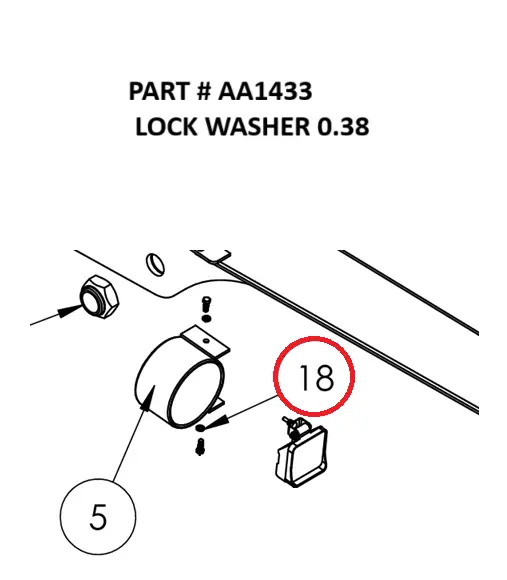 PART # AA1433
LOCK WASHER 0.38

18

5