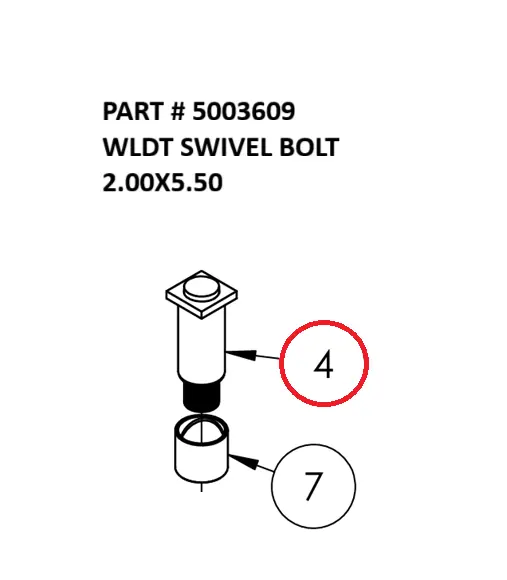 PART # 5003609
WLDT SWIVEL BOLT
2.00X5.50

4

7