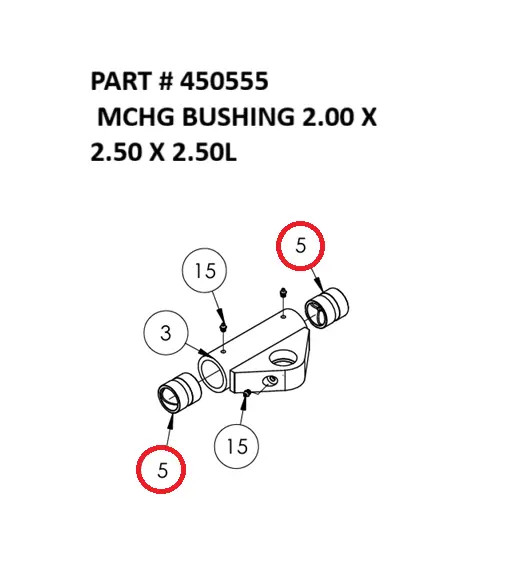 PART # 450555
MCHG BUSHING 2.00 X 2.50 X 2.50L

5

15

3

15

5