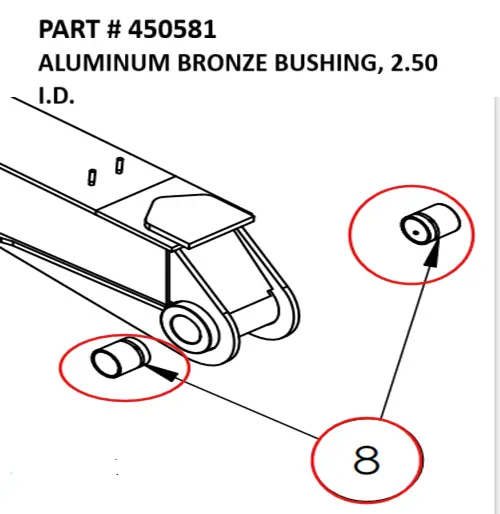 PART # 450581
ALUMINUM BRONZE BUSHING, 2.50 I.D.

8