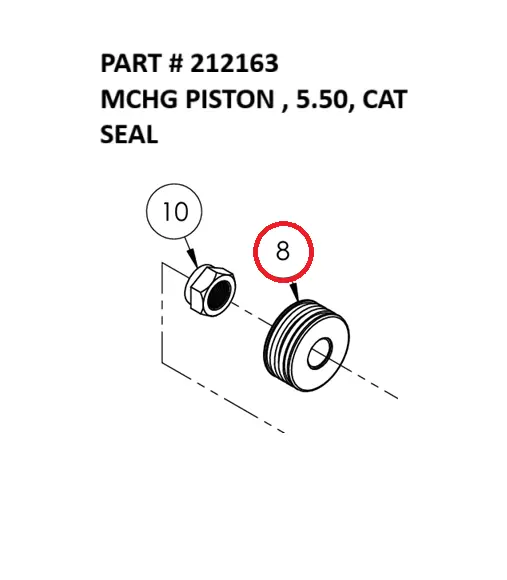 PART # 212163
MCHG PISTON , 5.50, CAT SEAL

10

8