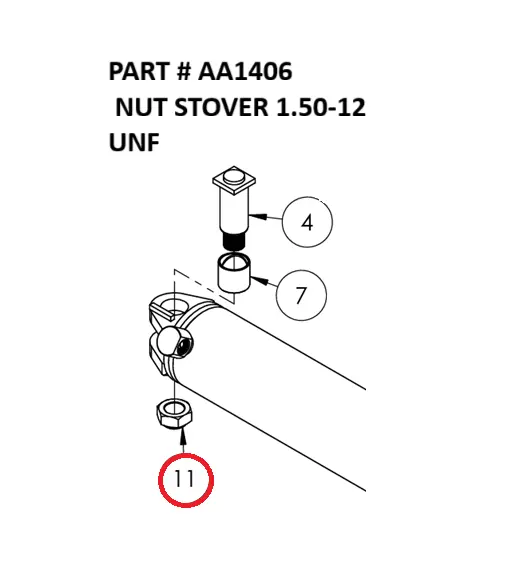 PART # AA1406
NUT STOVER 1.50-12 UNF

4

7

11